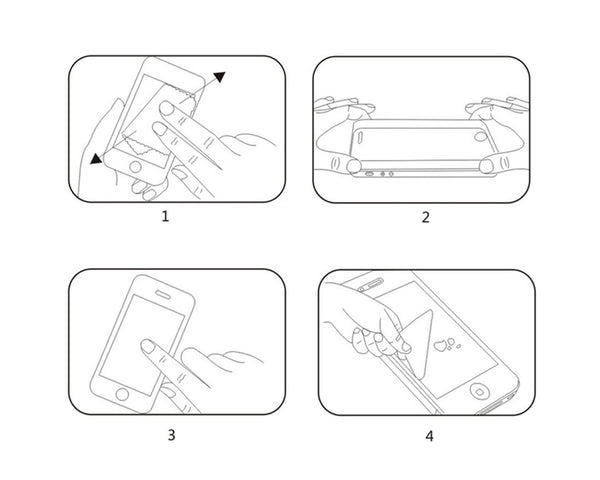 1

2

3

4